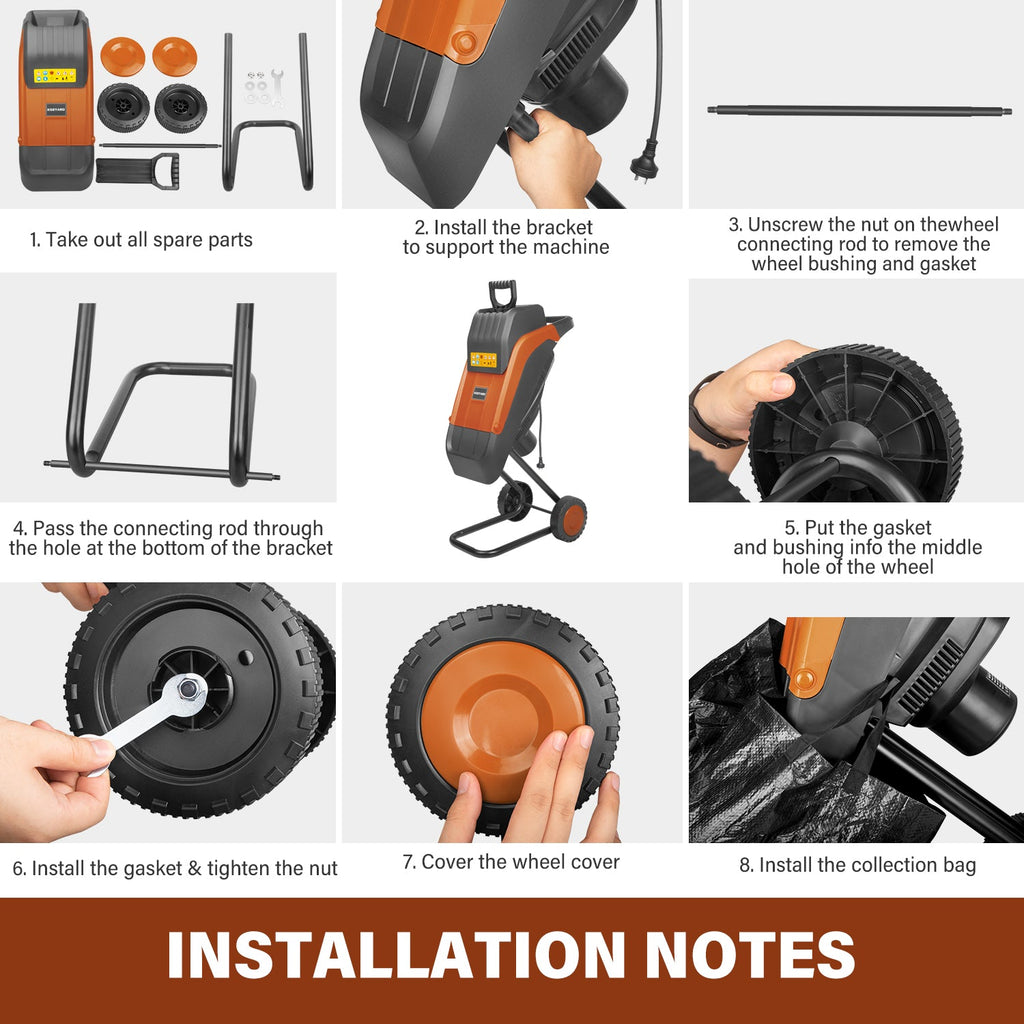 1. Take out all spare parts

2. Install the bracket to support the machine

3. Unscrew the nut on thewheel connecting rod to remove the wheel bushing and gasket

4. Pass the connecting rod through the hole at the bottom of the bracket

5. Put the gasket and bushing info the middle hole of the wheel

6. Install the gasket & tighten the nut

7. Cover the wheel cover

8. Install the collection bag

INSTALLATION NOTES