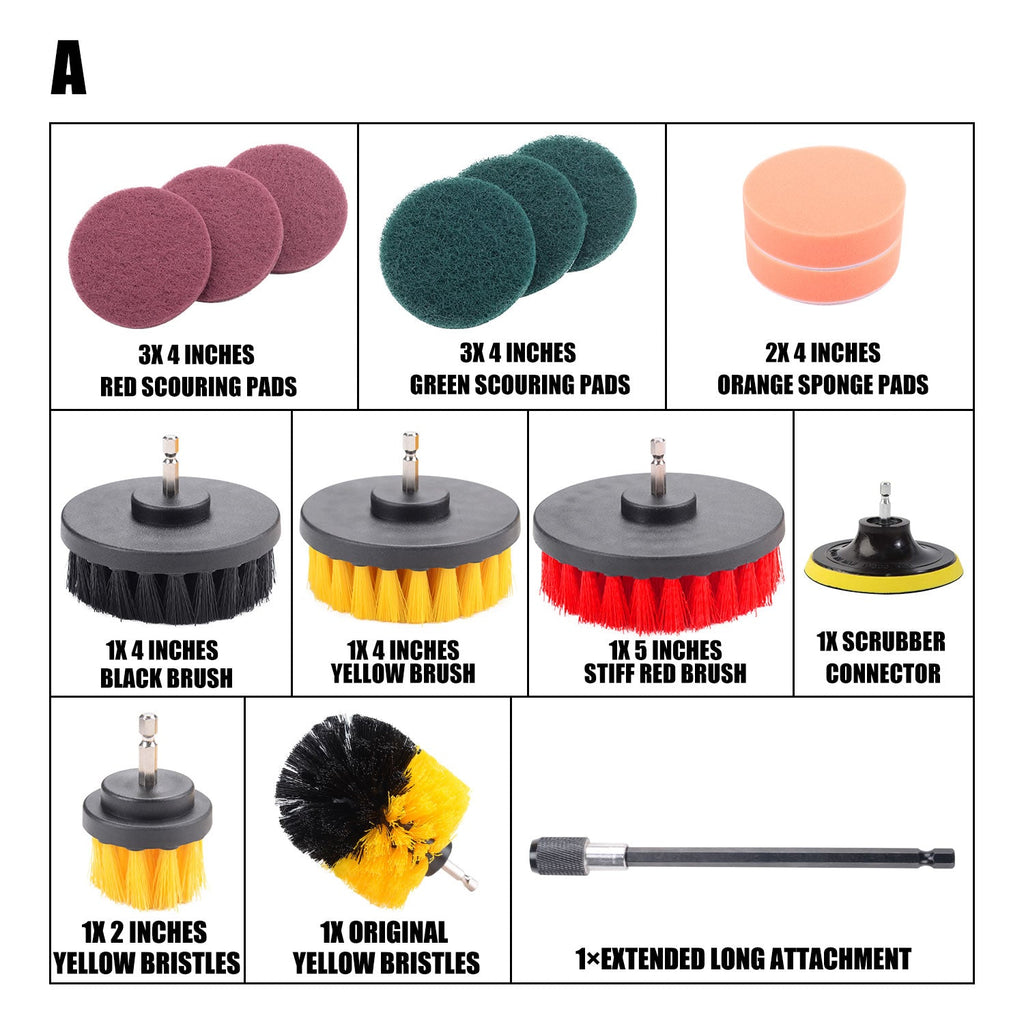 A

3X 4 INCHES
RED SCOURING PADS

3X 4 INCHES
GREEN SCOURING PADS

2X 4 INCHES
ORANGE SPONGE PADS

1X 4 INCHES
BLACK BRUSH

1X 4 INCHES
YELLOW BRUSH

1X 5 INCHES
STIFF RED BRUSH

1X SCRUBBER
CONNECTOR

1X 2 INCHES
YELLOW BRISTLES

1X ORIGINAL
YELLOW BRISTLES

1×EXTENDED LONG ATTACHMENT