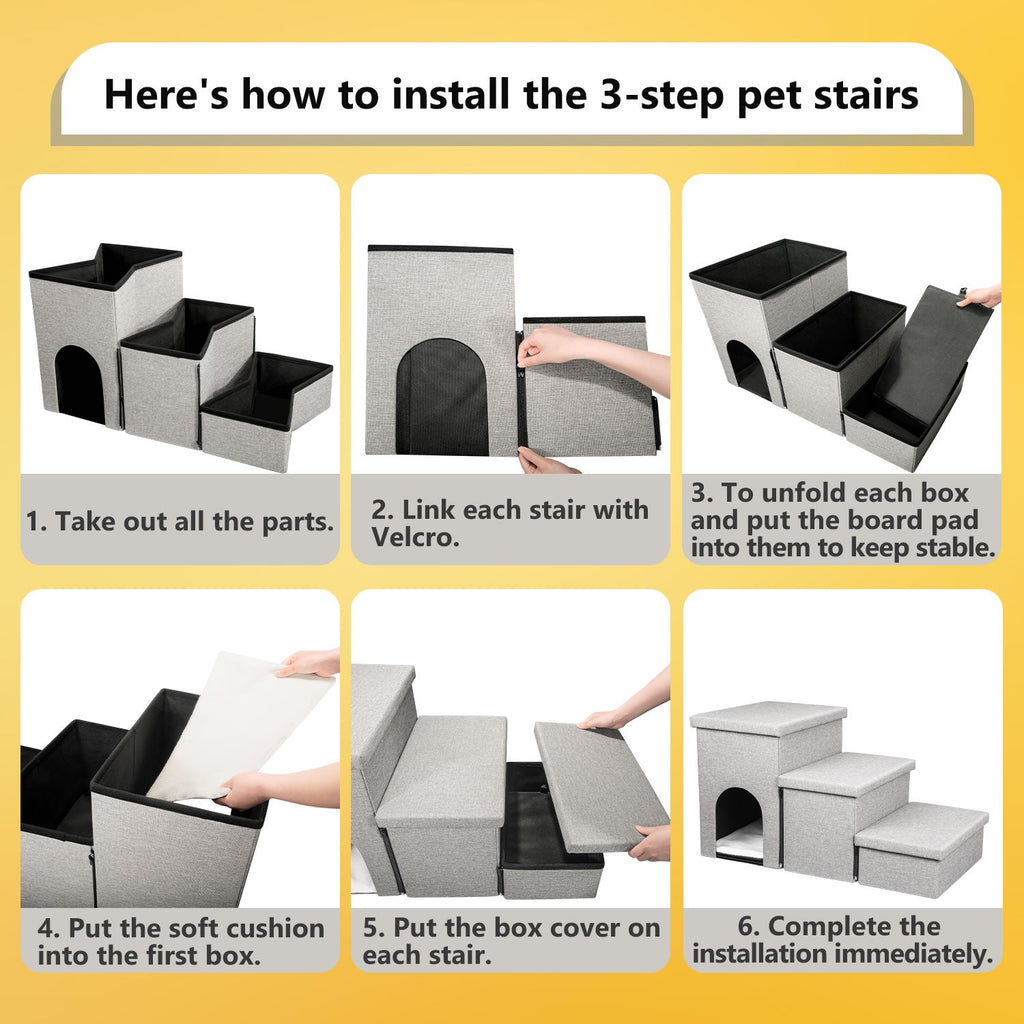 Here's how to install the 3-step pet stairs

1. Take out all the parts.

2. Link each stair with Velcro.

3. To unfold each box and put the board pad into them to keep stable.

4. Put the soft cushion into the first box.

5. Put the box cover on each stair.

6. Complete the installation immediately.