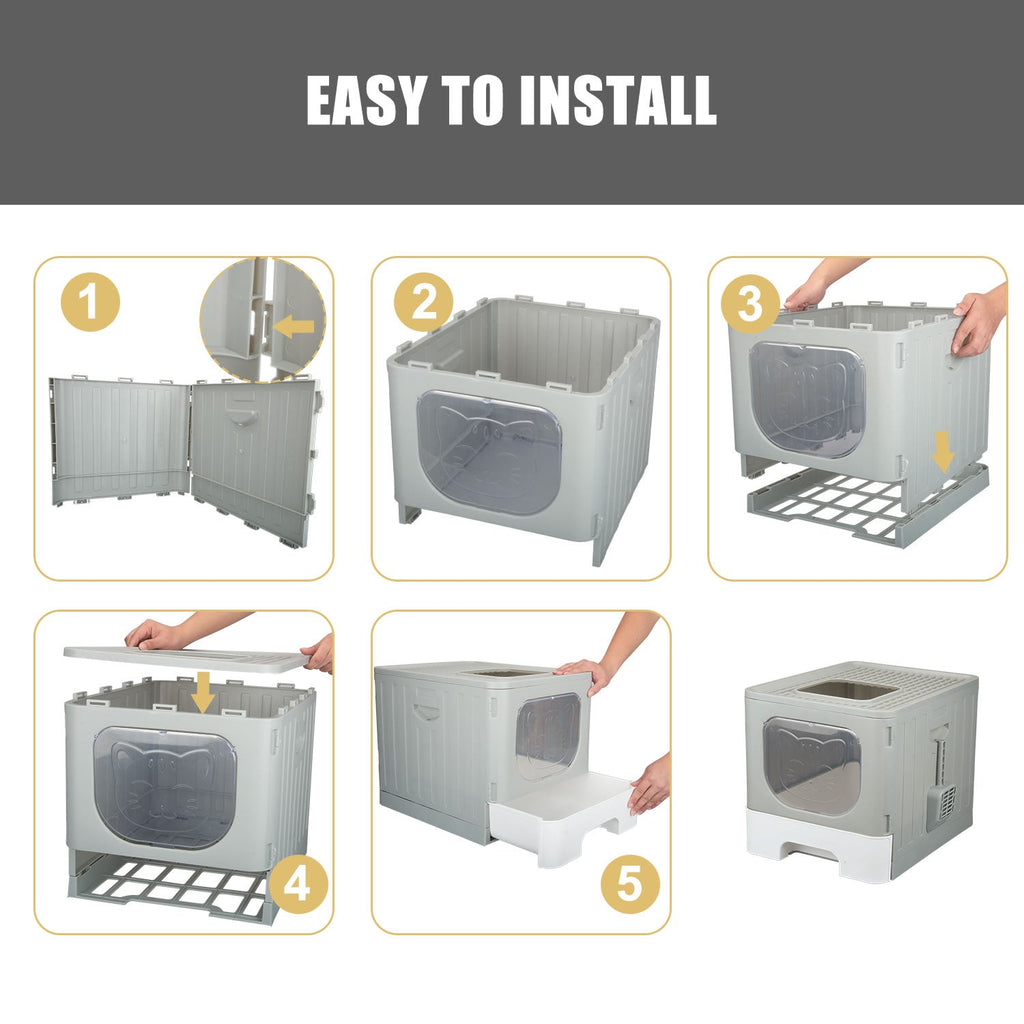 EASY TO INSTALL

1

2

3

4

5