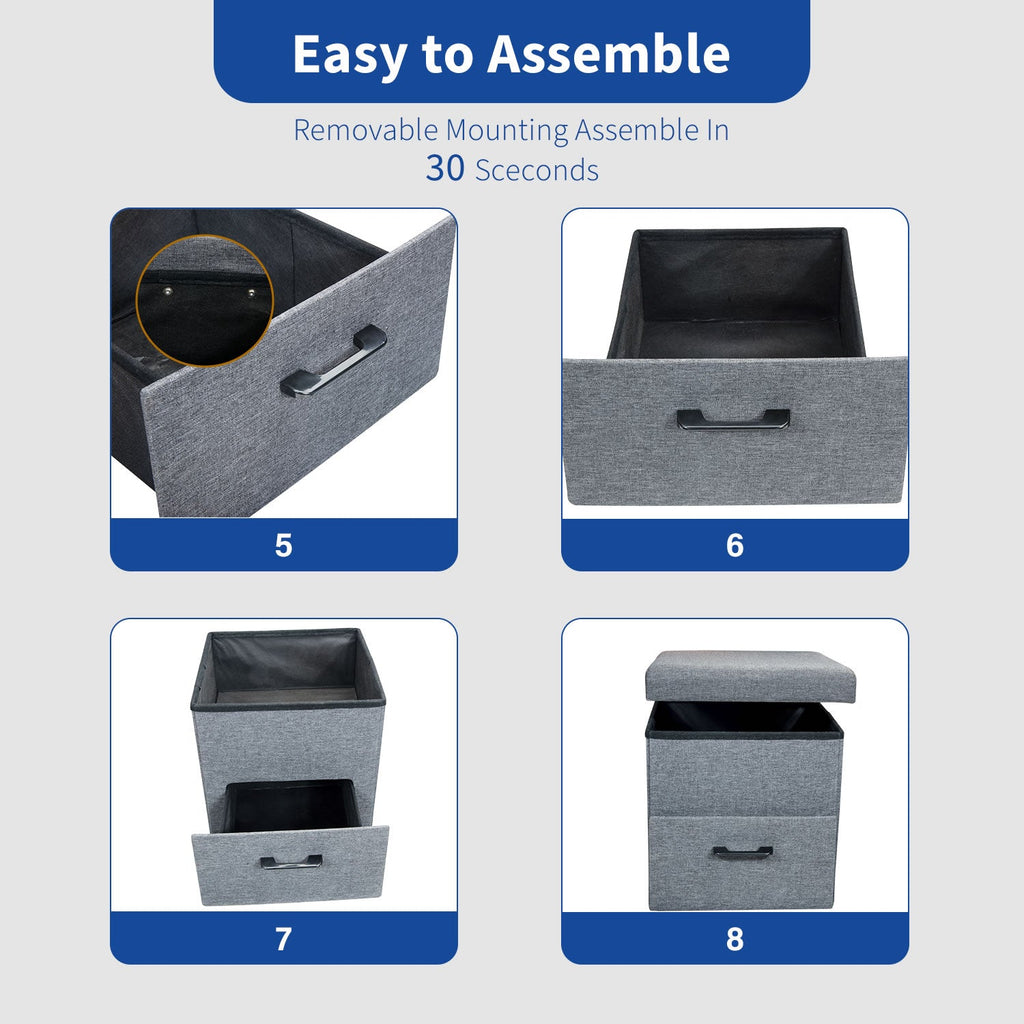 Easy to Assemble

Removable Mounting Assemble In
30 Sceconds

5

6

7

8