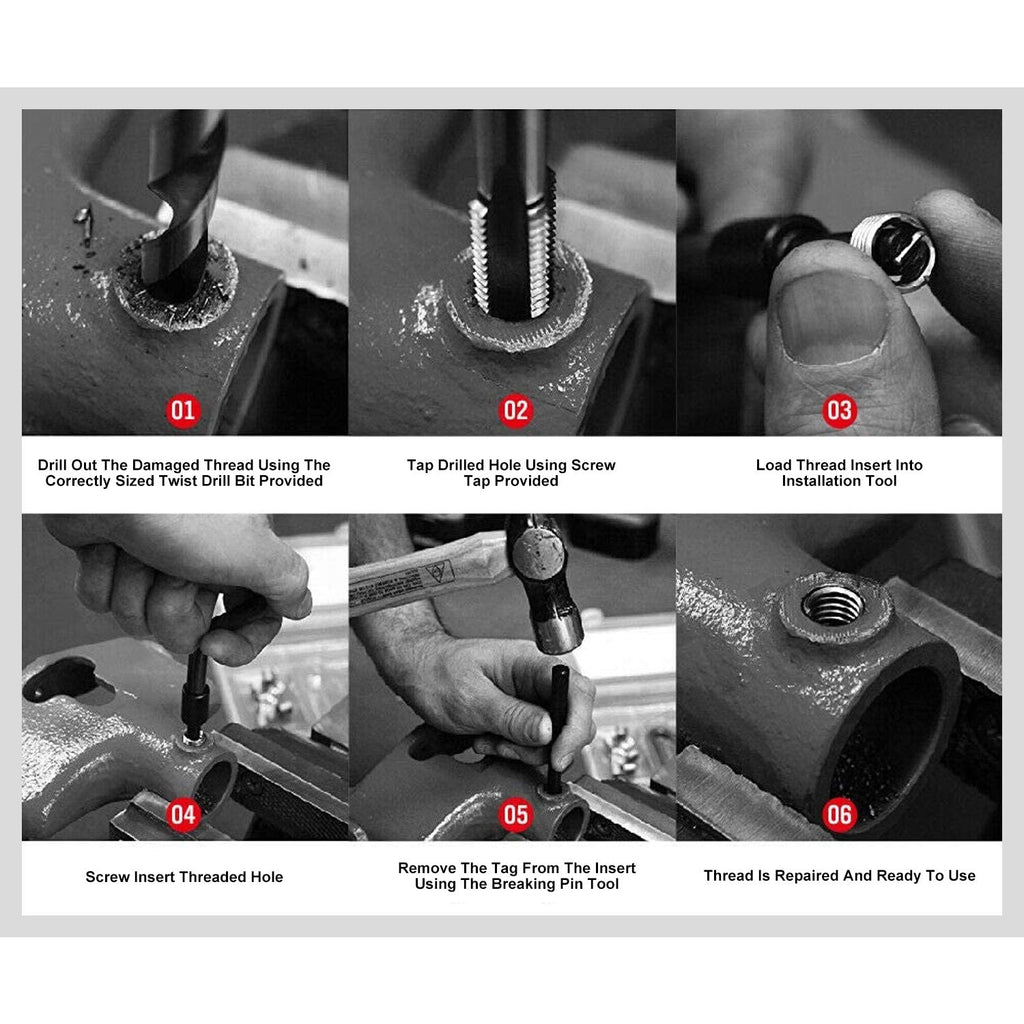 01

Drill Out The Damaged Thread Using The Correctly Sized Twist Drill Bit Provided

02

Tap Drilled Hole Using Screw Tap Provided

03

Load Thread Insert Into Installation Tool

04

Screw Insert Threaded Hole

05

Remove The Tag From The Insert Using The Breaking Pin Tool

06

Thread Is Repaired And Ready To Use