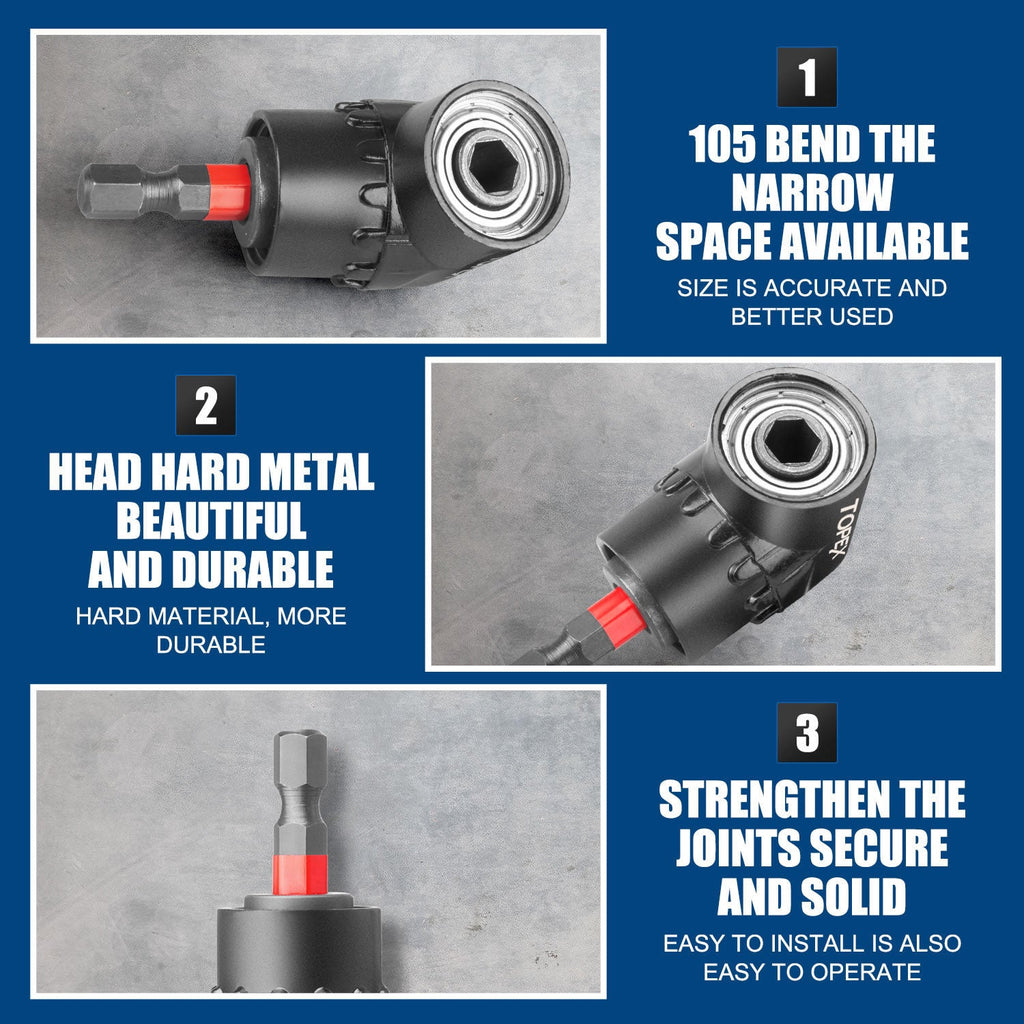 1

105 BEND THE NARROW SPACE AVAILABLE

SIZE IS ACCURATE AND BETTER USED

2

HEAD HARD METAL BEAUTIFUL AND DURABLE

HARD MATERIAL, MORE DURABLE

TOPEX

3

STRENGTHEN THE JOINTS SECURE AND SOLID

EASY TO INSTALL IS ALSO EASY TO OPERATE