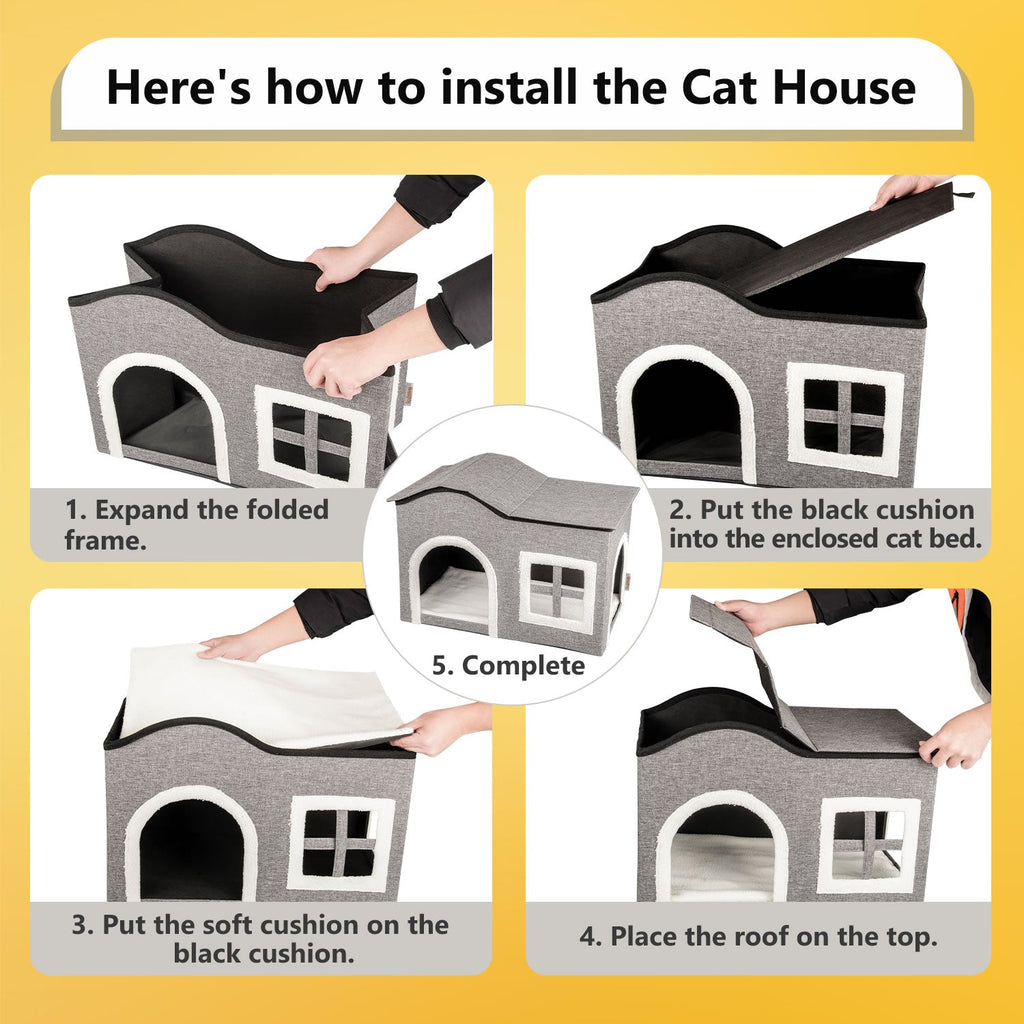 Here's how to install the Cat House

1. Expand the folded frame.

2. Put the black cushion into the enclosed cat bed.

5. Complete

3. Put the soft cushion on the black cushion.

4. Place the roof on the top.