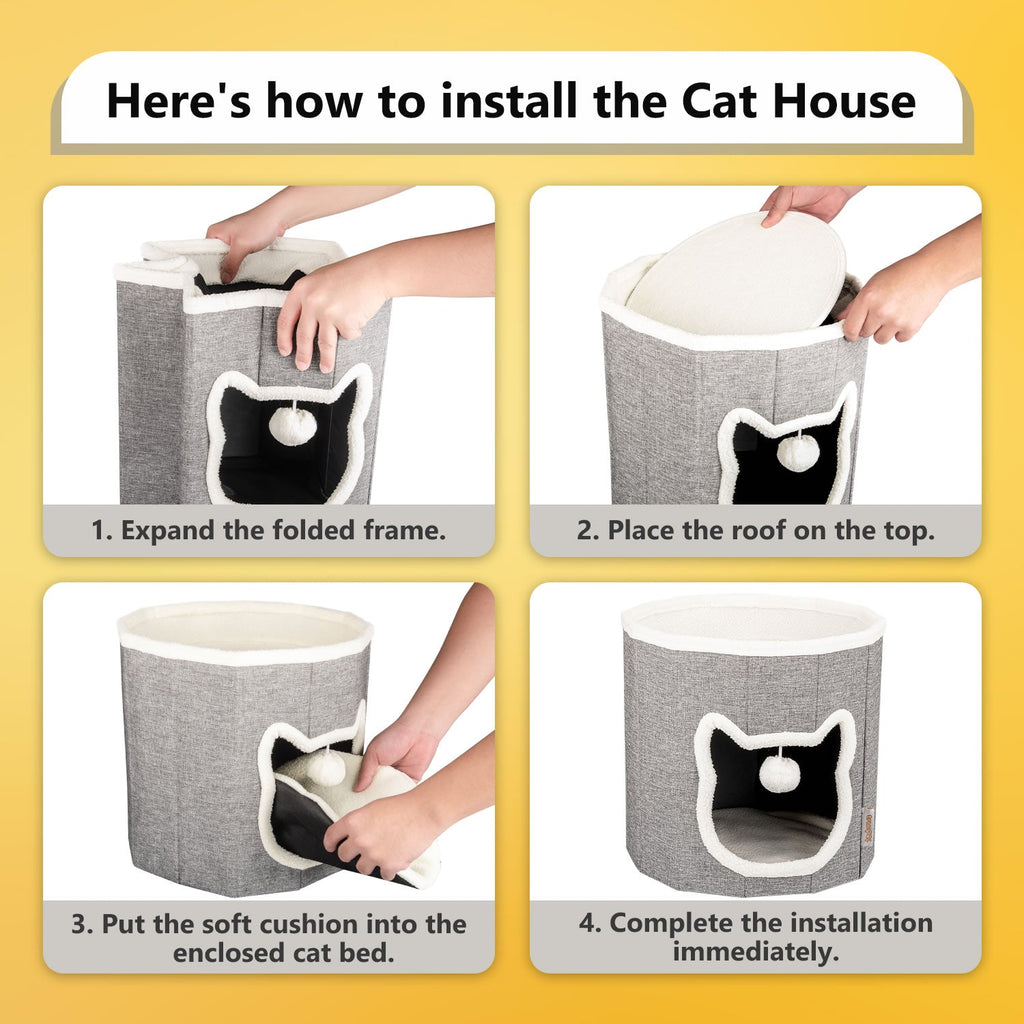 Here's how to install the Cat House

1. Expand the folded frame.

2. Place the roof on the top.

3. Put the soft cushion into the enclosed cat bed.

4. Complete the installation immediately.