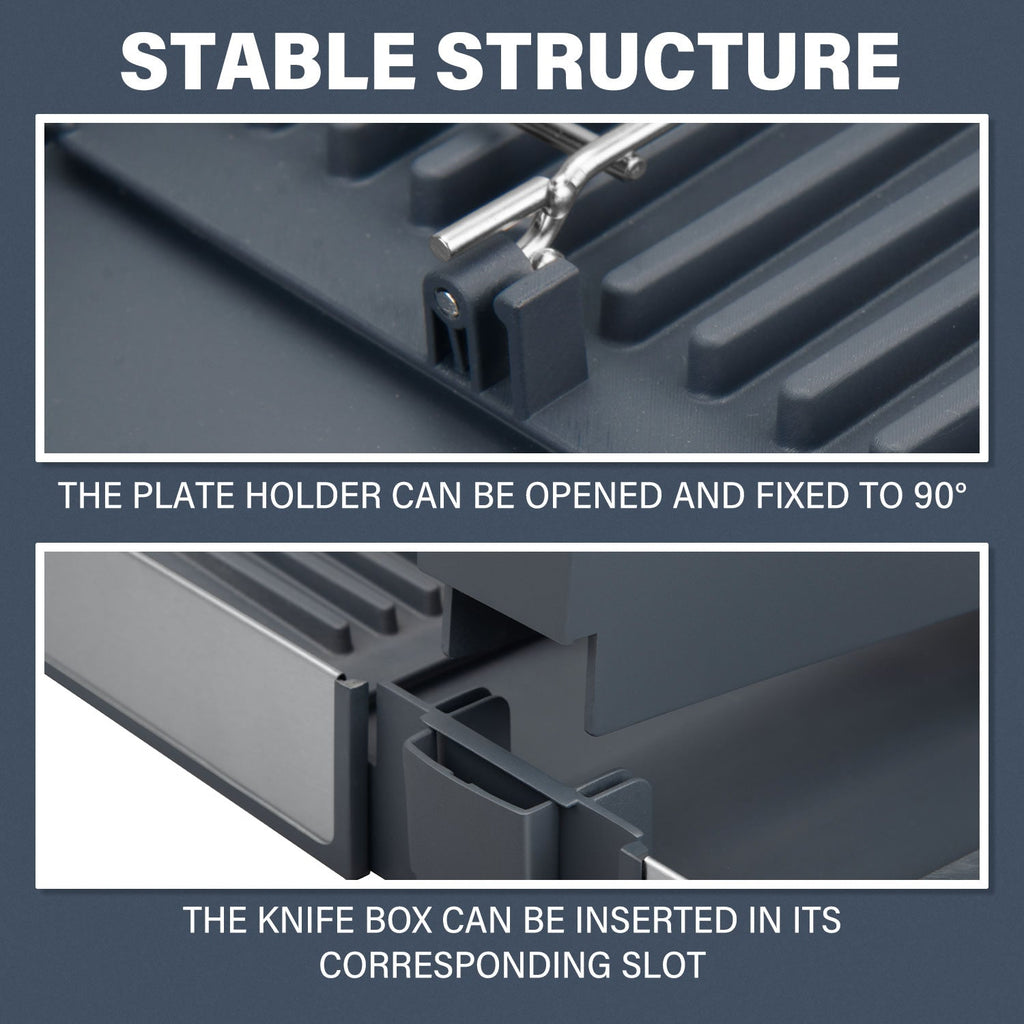 STABLE STRUCTURE

THE PLATE HOLDER CAN BE OPENED AND FIXED TO 90°

THE KNIFE BOX CAN BE INSERTED IN ITS CORRESPONDING SLOT