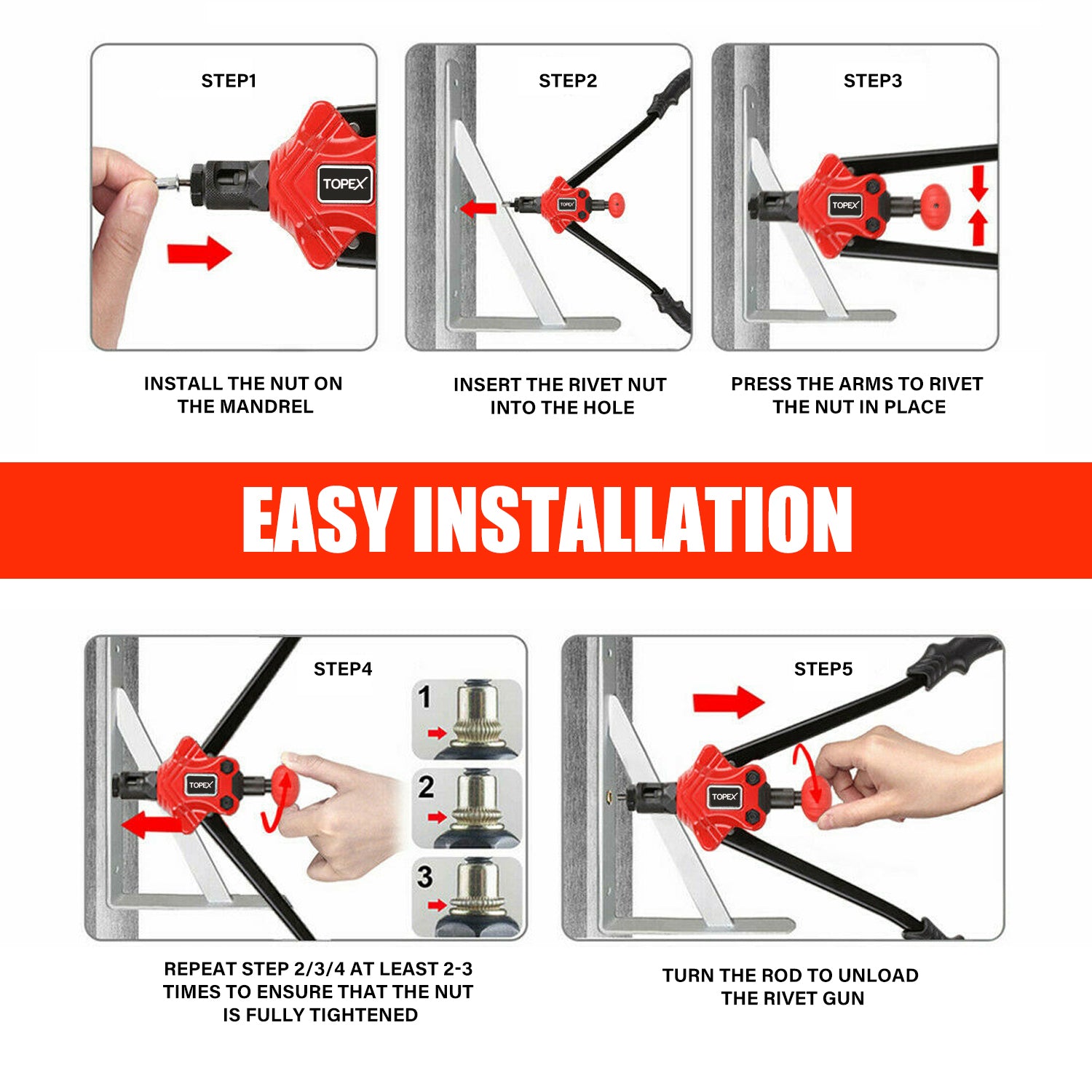 STEP1

TOPEX

INSTALL THE NUT ON THE MANDREL

STEP2

TOPEX

INSERT THE RIVET NUT INTO THE HOLE

STEP3

TOPEX

PRESS THE ARMS TO RIVET THE NUT IN PLACE

EASY INSTALLATION

STEP4

TOPEX

1

2

3

REPEAT STEP 2/3/4 AT LEAST 2-3 TIMES TO ENSURE THAT THE NUT IS FULLY TIGHTENED

STEP5

TOPEX

TURN THE ROD TO UNLOAD THE RIVET GUN