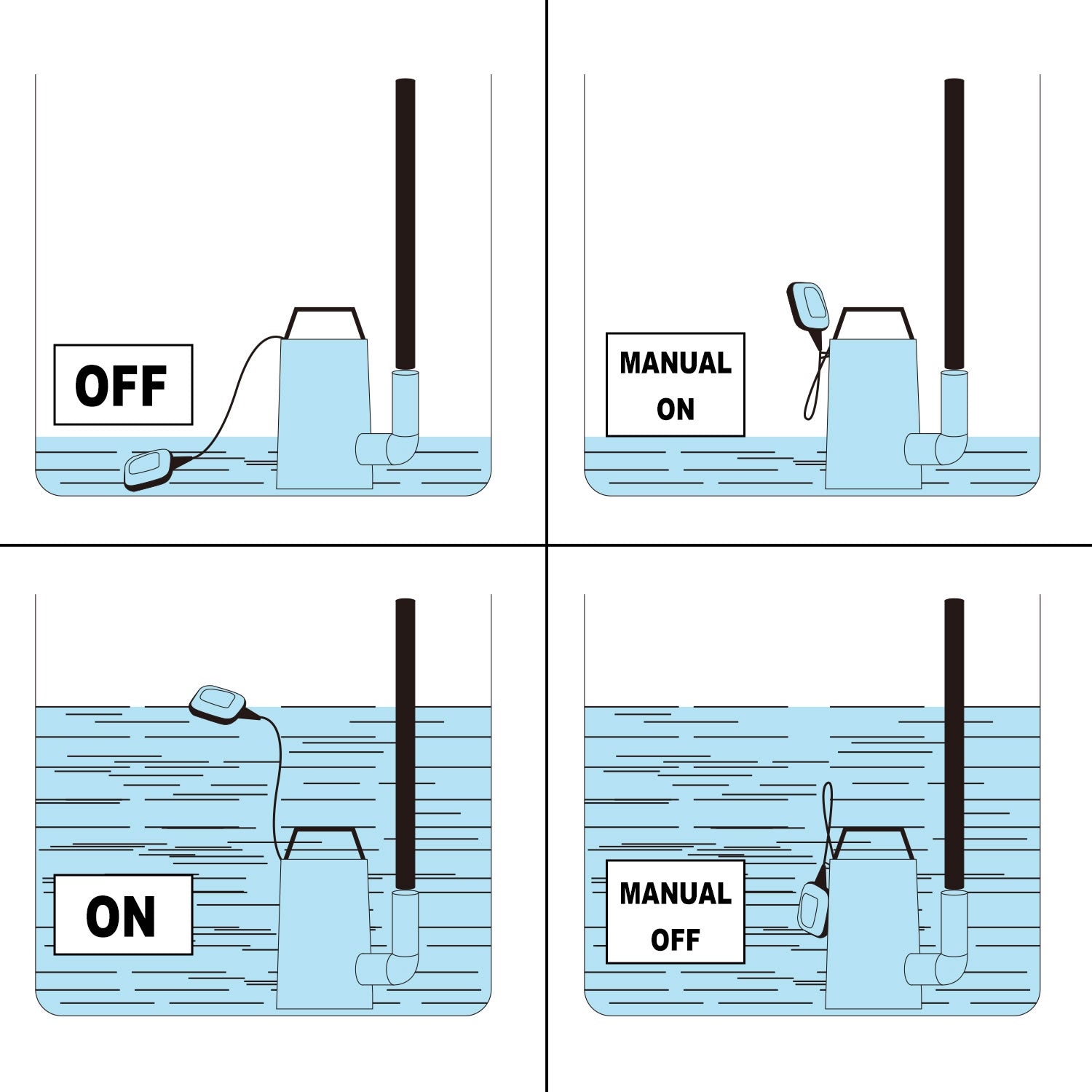 OFF

MANUAL
ON

ON

MANUAL
OFF