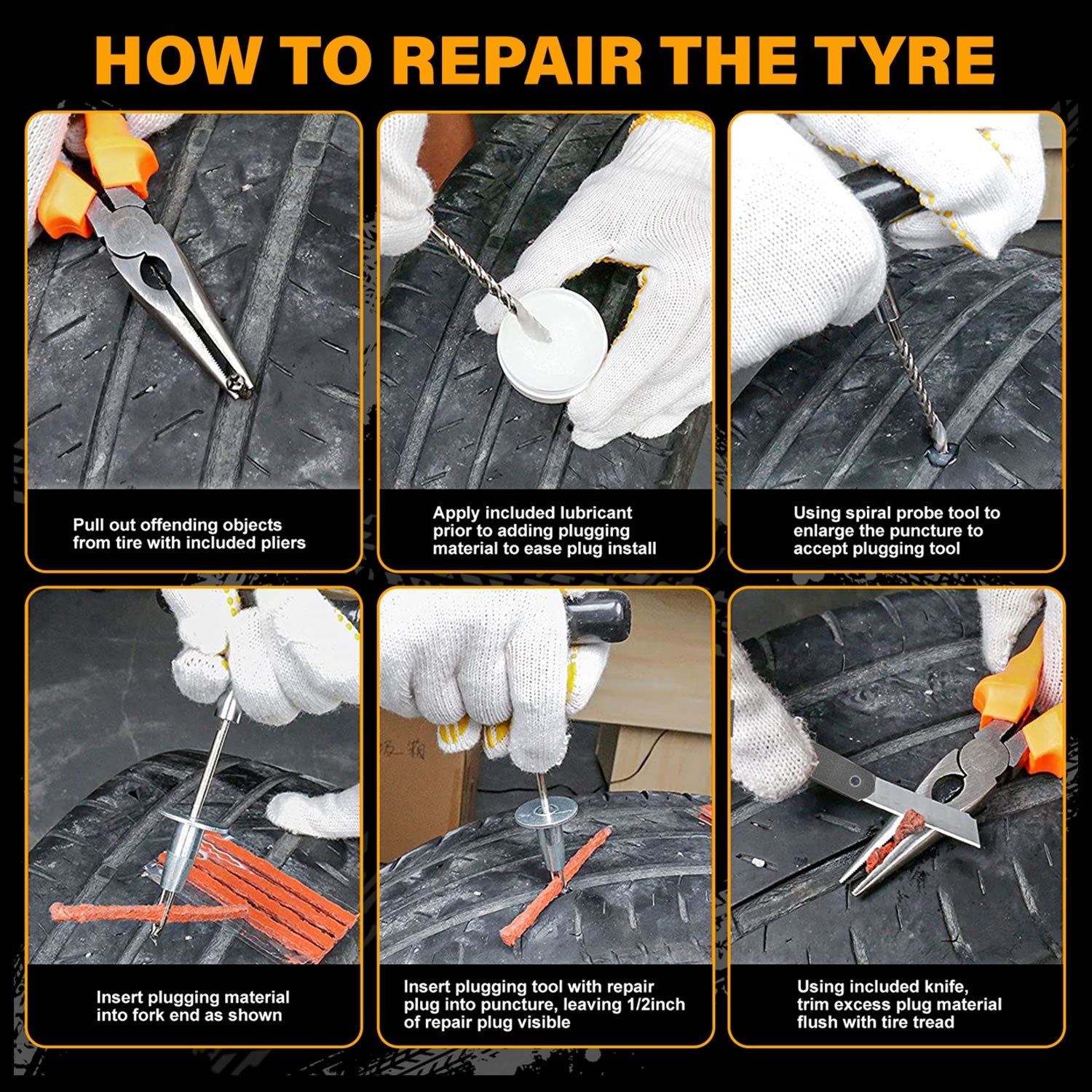 HOW TO REPAIR THE TYRE

Pull out offending objects from tire with included pliers

Apply included lubricant prior to adding plugging material to ease plug install

Using spiral probe tool to enlarge the puncture to accept plugging tool

Insert plugging material into fork end as shown

Insert plugging tool with repair plug into puncture, leaving 1/2inch of repair plug visible

Using included knife, trim excess plug material flush with tire tread