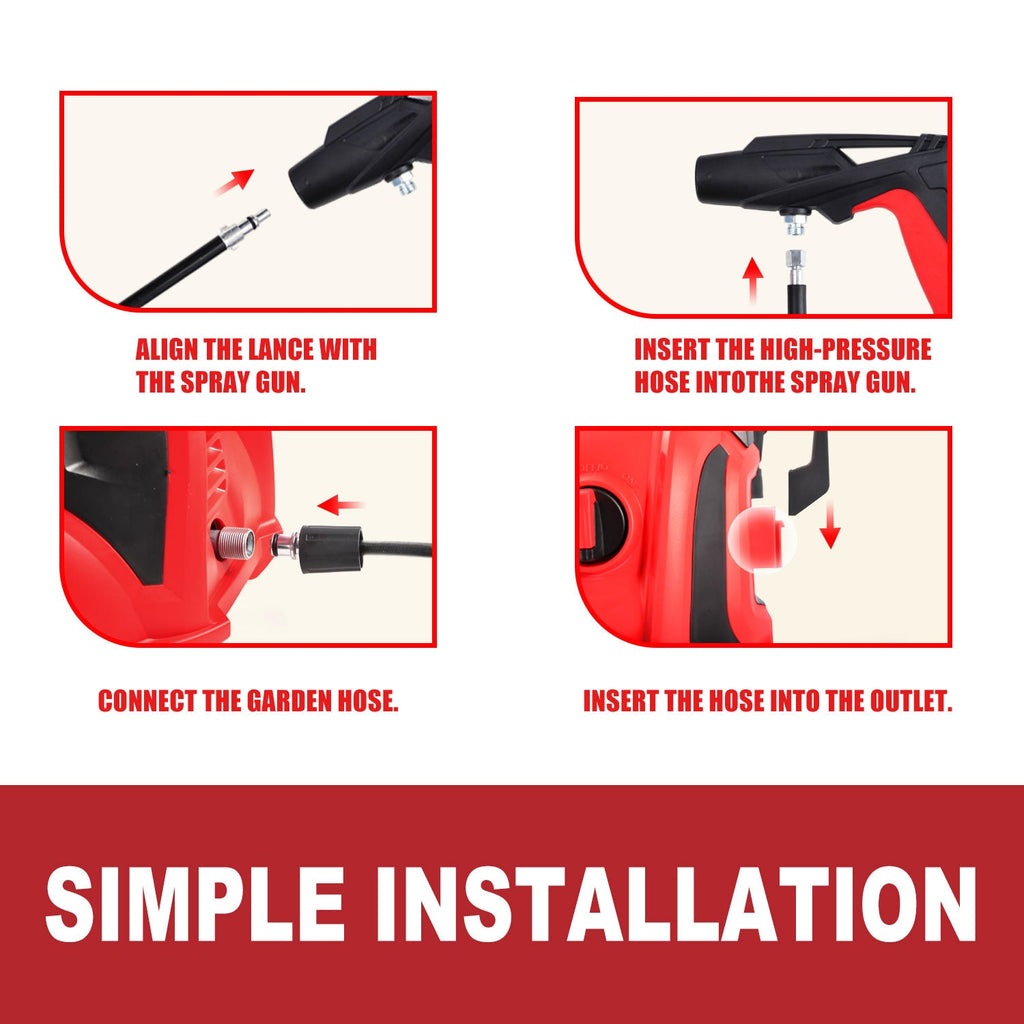 ALIGN THE LANCE WITH THE SPRAY GUN.

INSERT THE HIGH-PRESSURE HOSE INTOTHE SPRAY GUN.

CONNECT THE GARDEN HOSE.

INSERT THE HOSE INTO THE OUTLET.

SIMPLE INSTALLATION